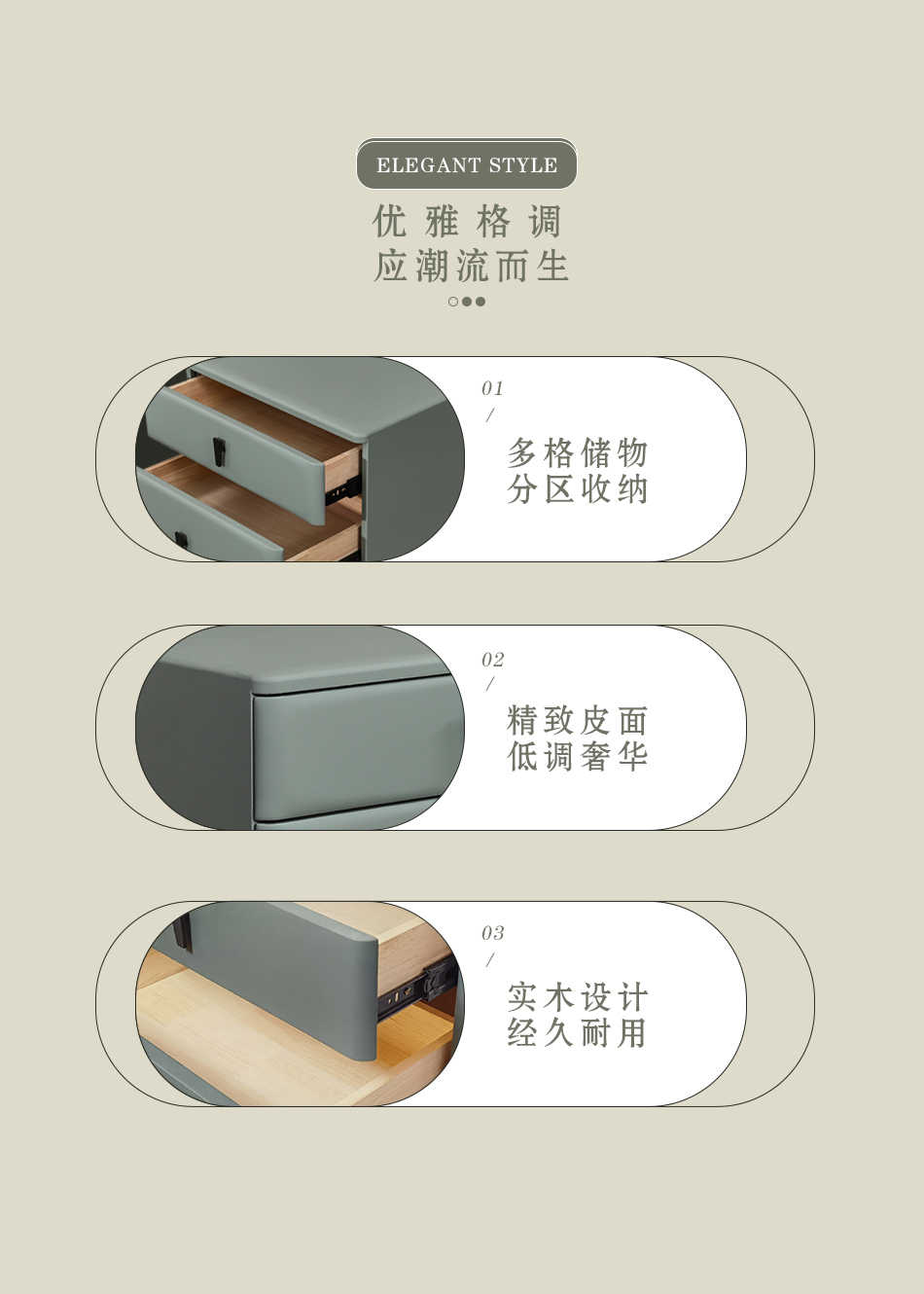 ELEGANT STYLE

优雅格调
应潮流而生

01
/
多格储物
分区收纳

02
/
精致皮面
低调奢华

03
/
实木设计
经久耐用